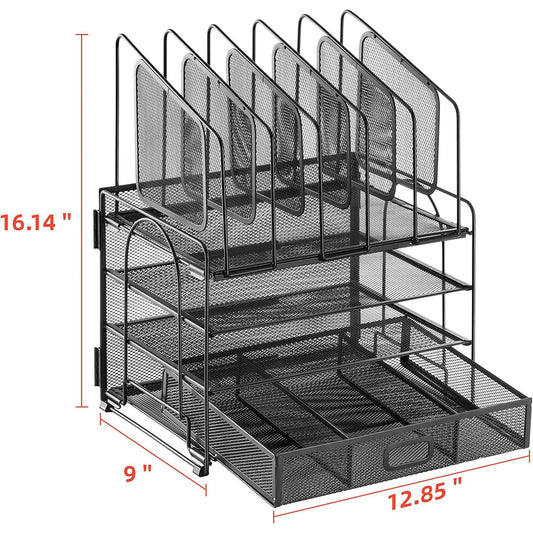 16.14 "

9 "

12.85 "